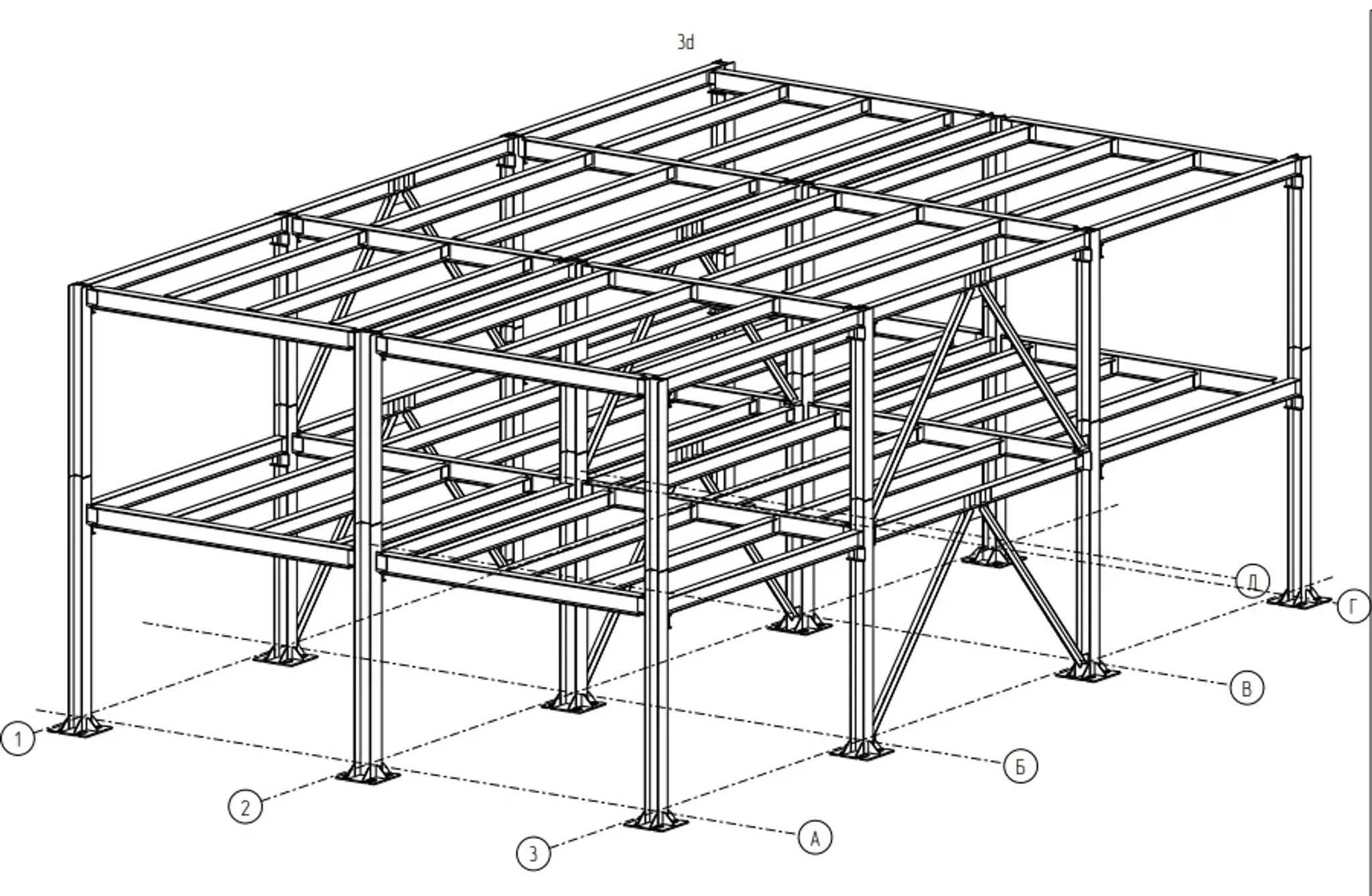 3d

Д

Г

В

Б

А

1

2

3